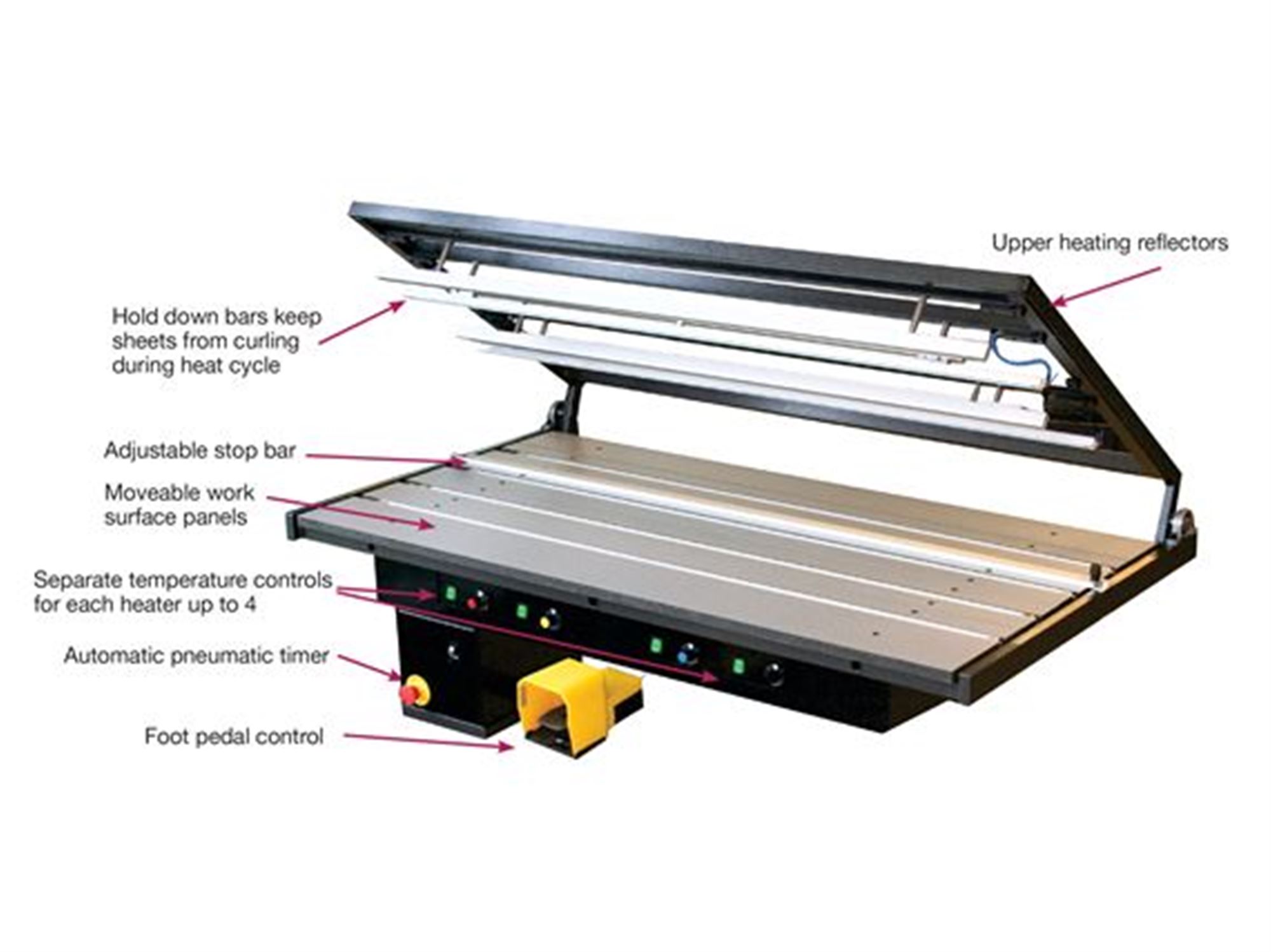 Upper heating reflectors

Hold down bars keep sheets from curling during heat cycle

Adjustable stop bar

Moveable work surface panels

Separate temperature controls for each heater up to 4

Automatic pneumatic timer

Foot pedal control